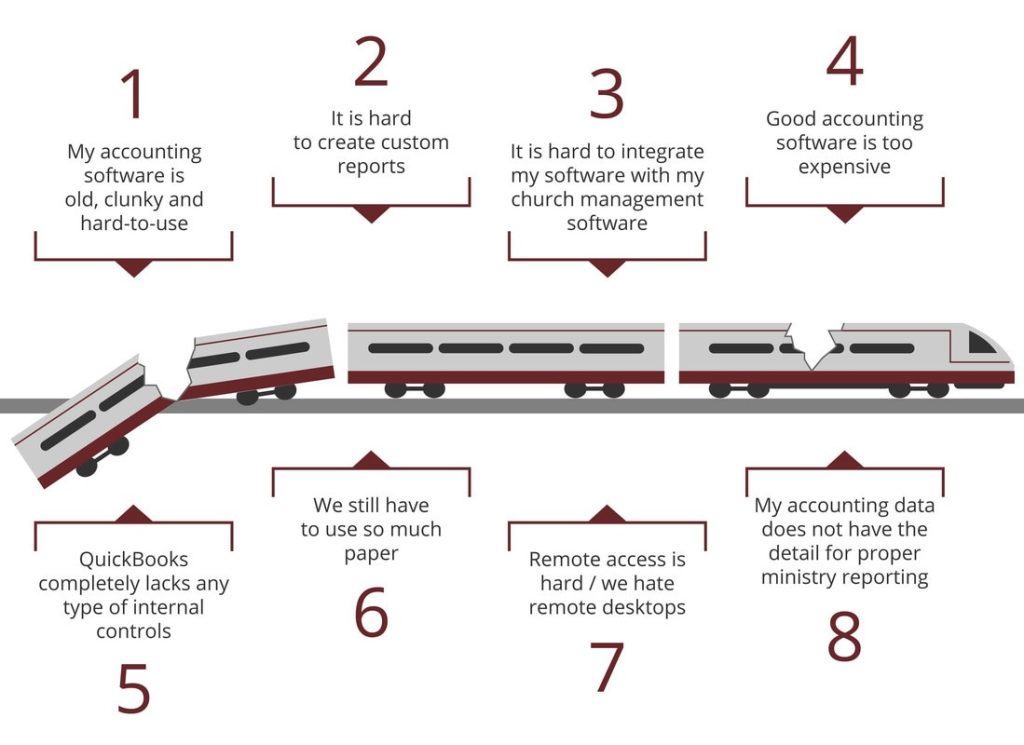 1

My accounting software is old, clunky and hard-to-use

2

It is hard to create custom reports

3

It is hard to integrate my software with my church management software

4

Good accounting software is too expensive

QuickBooks completely lacks any type of internal controls

5

We still have to use so much paper

6

Remote access is hard / we hate remote desktops

7

My accounting data does not have the detail for proper ministry reporting

8